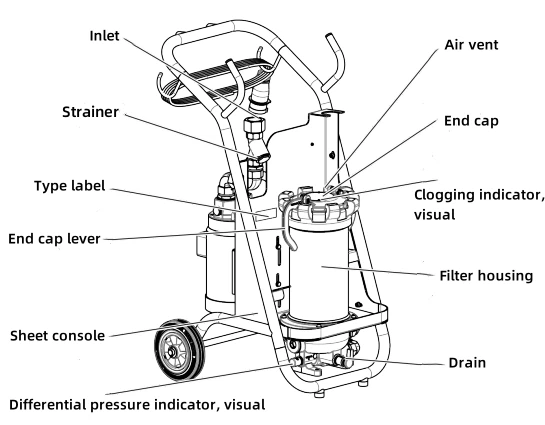 Inlet

Strainer

Type label

End cap lever

Sheet console

Differential pressure indicator, visual

Air vent

End cap

Clogging indicator, visual

Filter housing

Drain